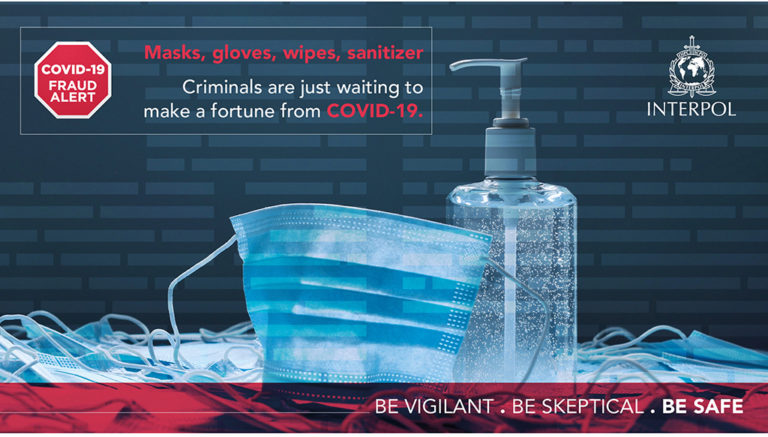 COVID-19 FRAUD ALERT

Masks, gloves, wipes, sanitizer

Criminals are just waiting to make a fortune from COVID-19.

INTERPOL

BE VIGILANT . BE SKEPTICAL . BE SAFE